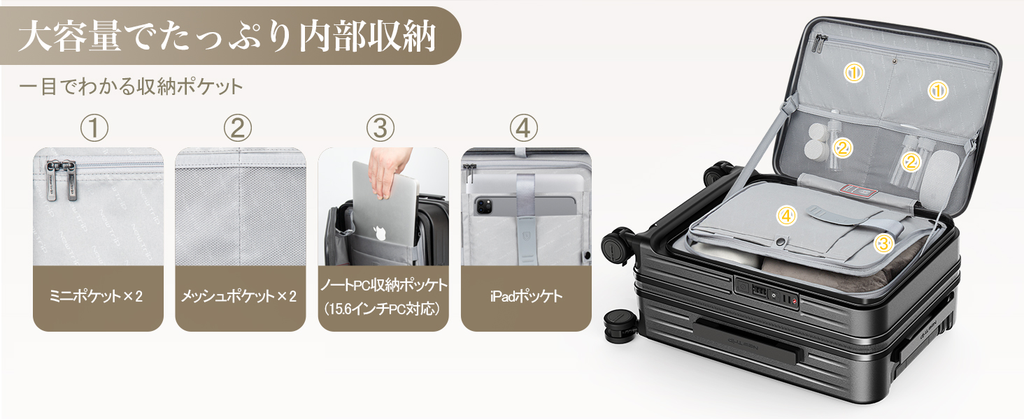 大容量でたっぷり内部収納

一目でわかる収納ポケット

①

ミニポケット×2

②

メッシュポケット×2

③

ノートPC収納ポケット
（15.6インチPC対応）

④

iPadポケット

①
①
②
②
④
③