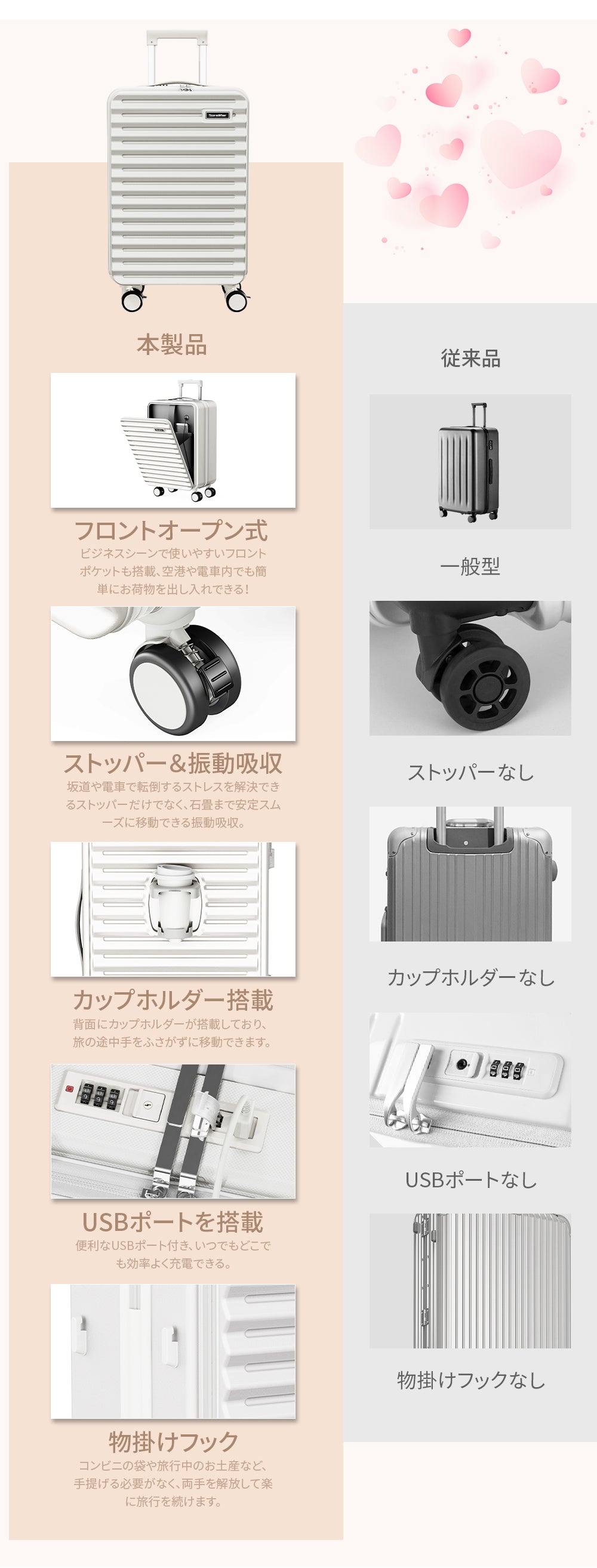 本製品

フロントオープン式
ビジネスシーンで使いやすいフロントポケットも搭載、空港や電車内でも簡単にお荷物を出し入れできる！

ストッパー&振動吸収
坂道や電車で転倒するストレスを解決できるストッパーだけでなく、石畳まで安定スムーズに移動できる振動吸収。

カップホルダー搭載
背面にカップホルダーが搭載しており、旅の途中手をふさがずに移動できます。

USBポートを搭載
便利なUSBポート付き、いつでもどこでも効率よく充電できる。

物掛けフック
コンビニの袋や旅行中のお土産など、手提げる必要がなく、両手を解放して楽に旅行を続けます。

従来品

一般型

ストッパーなし

カップホルダーなし

USBポートなし

物掛けフックなし