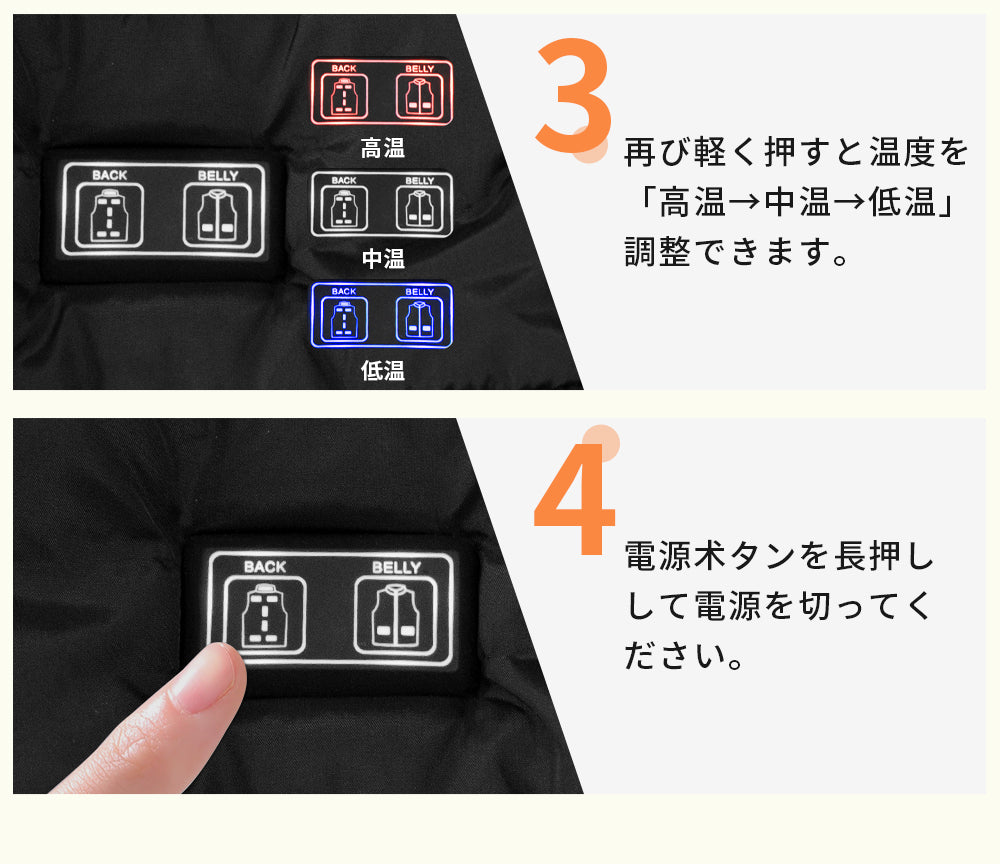 BACK BELLY

BACK BELLY
高温
BACK BELLY
中温
BACK BELLY
低温

3
再び軽く押すと温度を「高温→中温→低温」調整できます。

BACK BELLY

4
電源ボタンを長押しして電源を切ってください。