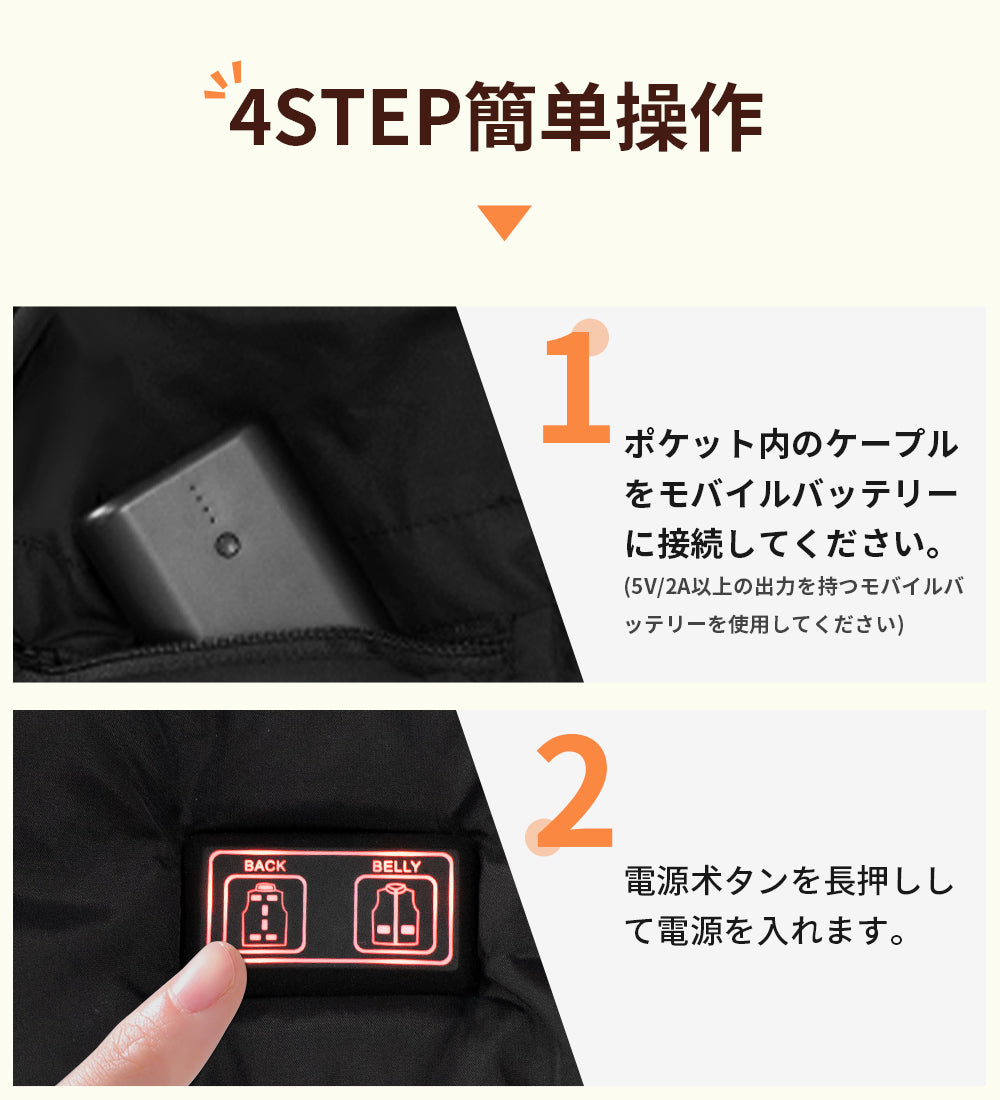 4STEP簡単操作

1

ポケット内のケーブルをモバイルバッテリーに接続してください。

(5V/2A以上の出力を持つモバイルバッテリーを使用してください)

2

BACK

BELLY

電源ボタンを長押しして電源を入れます。