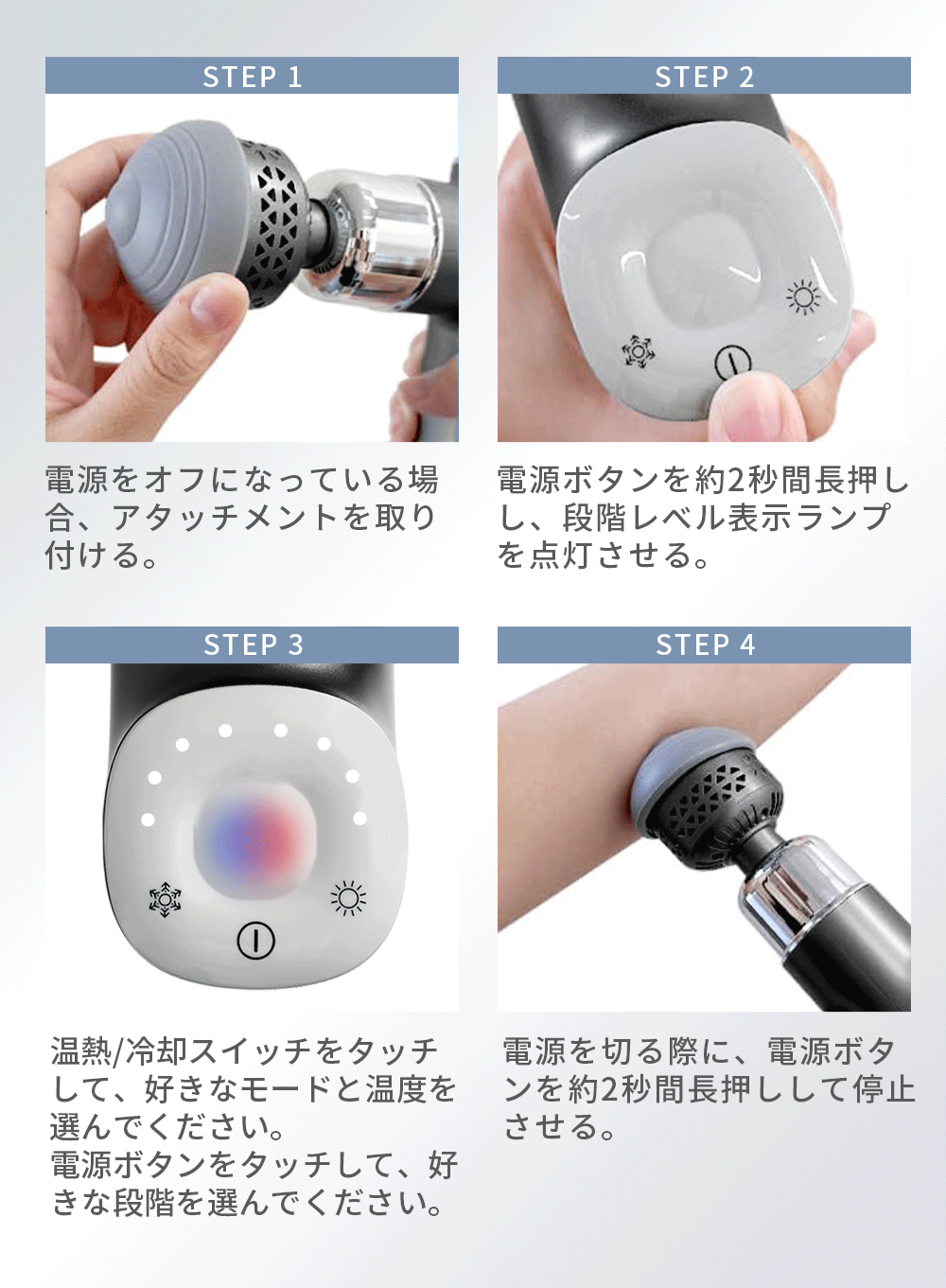 STEP 1

電源をオフになっている場合、アタッチメントを取り付ける。

STEP 2

電源ボタンを約2秒間長押しし、段階レベル表示ランプを点灯させる。

STEP 3

温熱/冷却スイッチをタッチして、好きなモードと温度を選んでください。
電源ボタンをタッチして、好きな段階を選んでください。

STEP 4

電源を切る際に、電源ボタンを約2秒間長押しして停止させる。