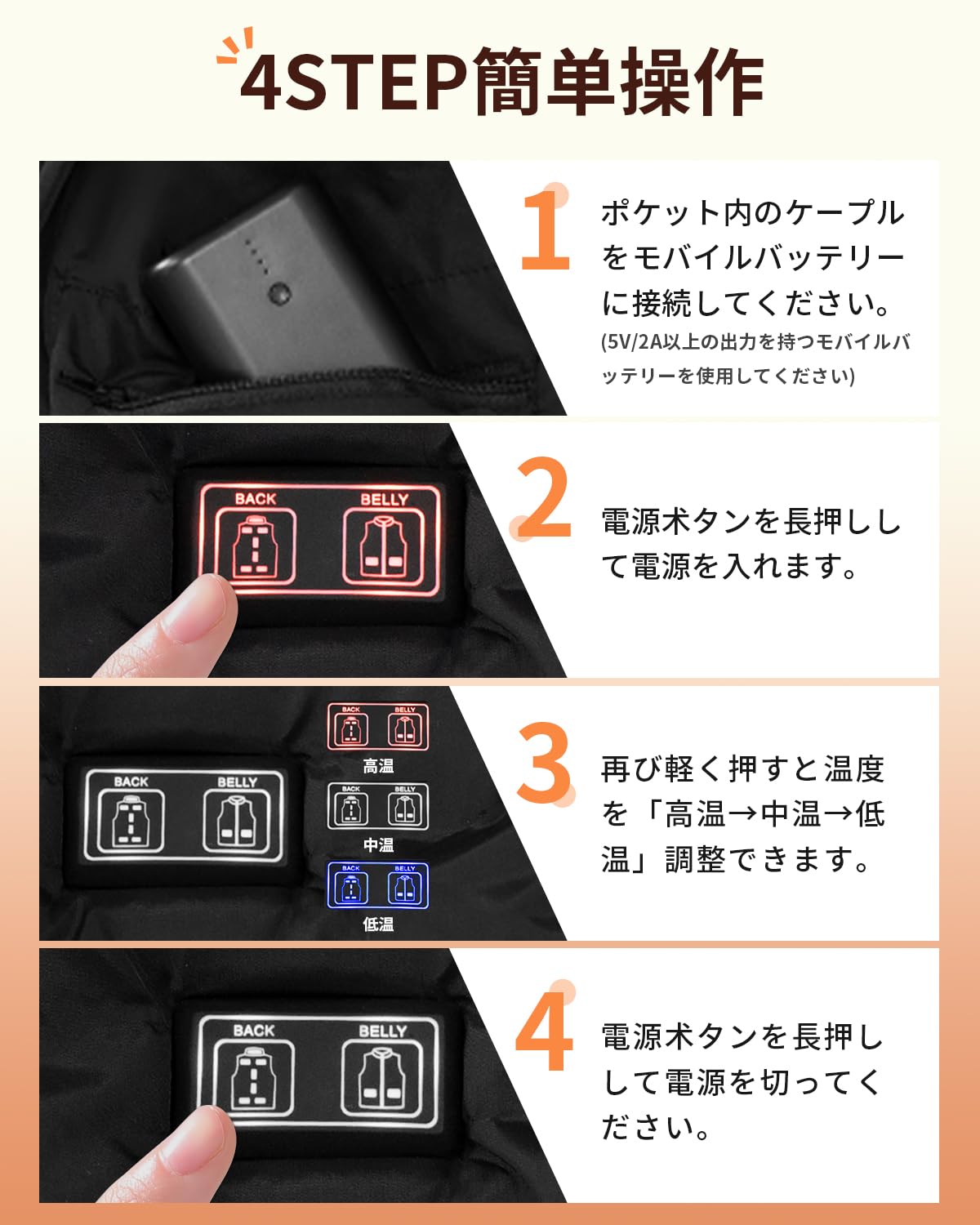 4STEP簡単操作

1
ポケット内のケーブルをモバイルバッテリーに接続してください。
(5V/2A以上の出力を持つモバイルバッテリーを使用してください)

BACK BELLY

2
電源ボタンを長押しして電源を入れます。

BACK BELLY
BACK BELLY
高温
BACK BELLY
中温
BACK BELLY
低温

3
再び軽く押すと温度を「高温→中温→低温」調整できます。

BACK BELLY

4
電源ボタンを長押しして電源を切ってください。