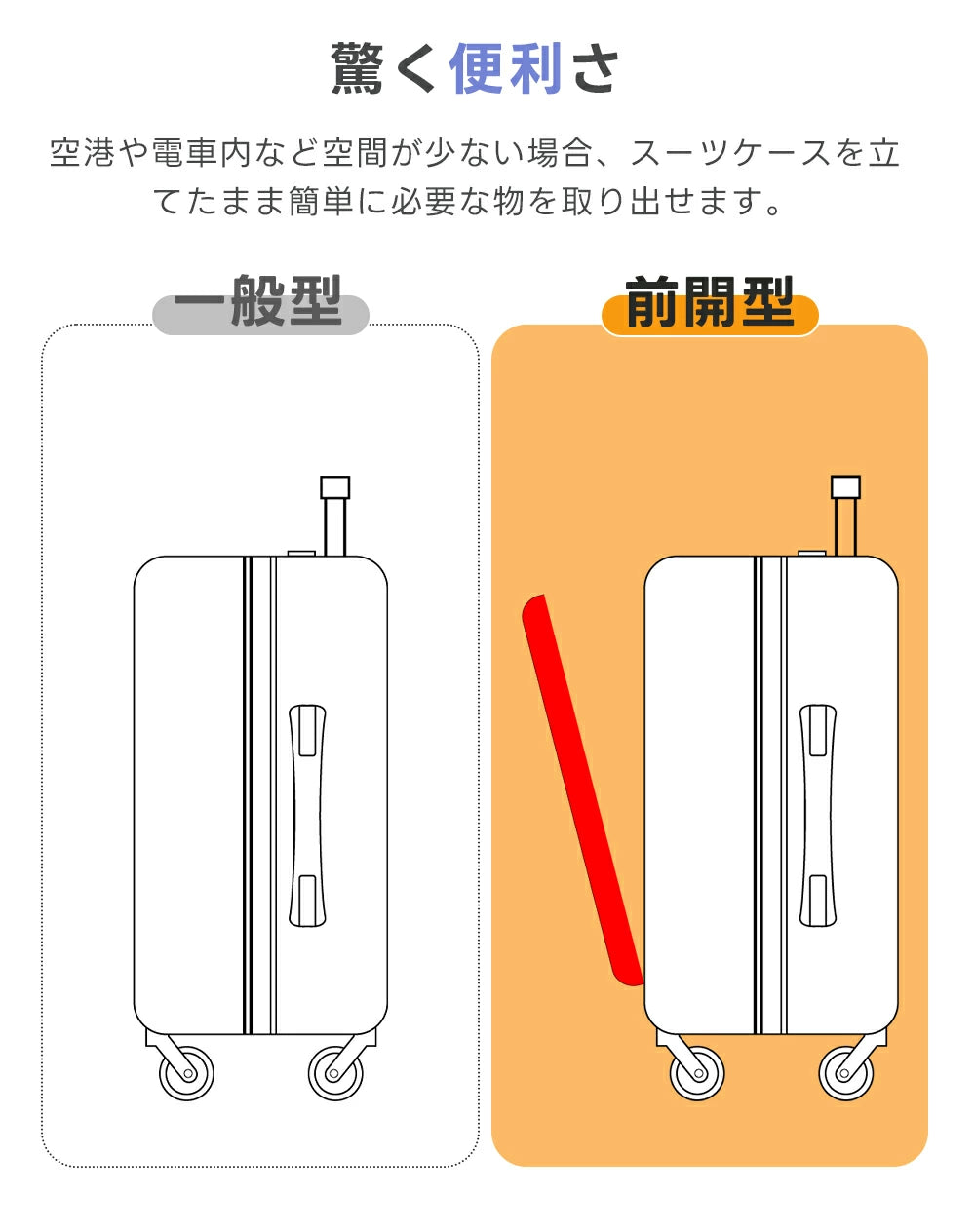 驚く便利さ

空港や電車内など空間が少ない場合、スーツケースを立てたまま簡単に必要な物を取り出せます。

一般型

前開型