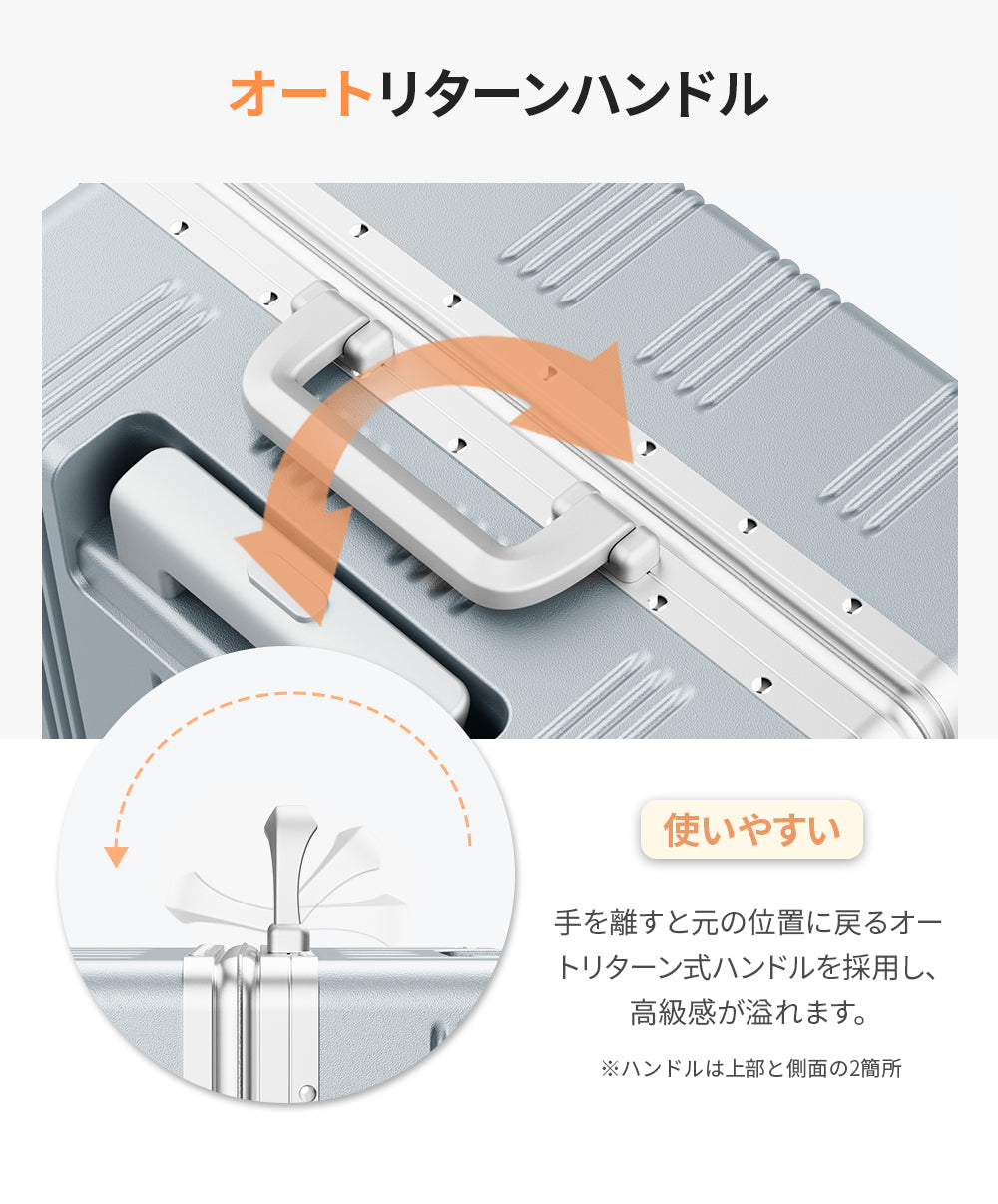 オートリターンハンドル

使いやすい

手を離すと元の位置に戻るオートリターン式ハンドルを採用し、高級感が溢れます。

※ハンドルは上部と側面の2箇所